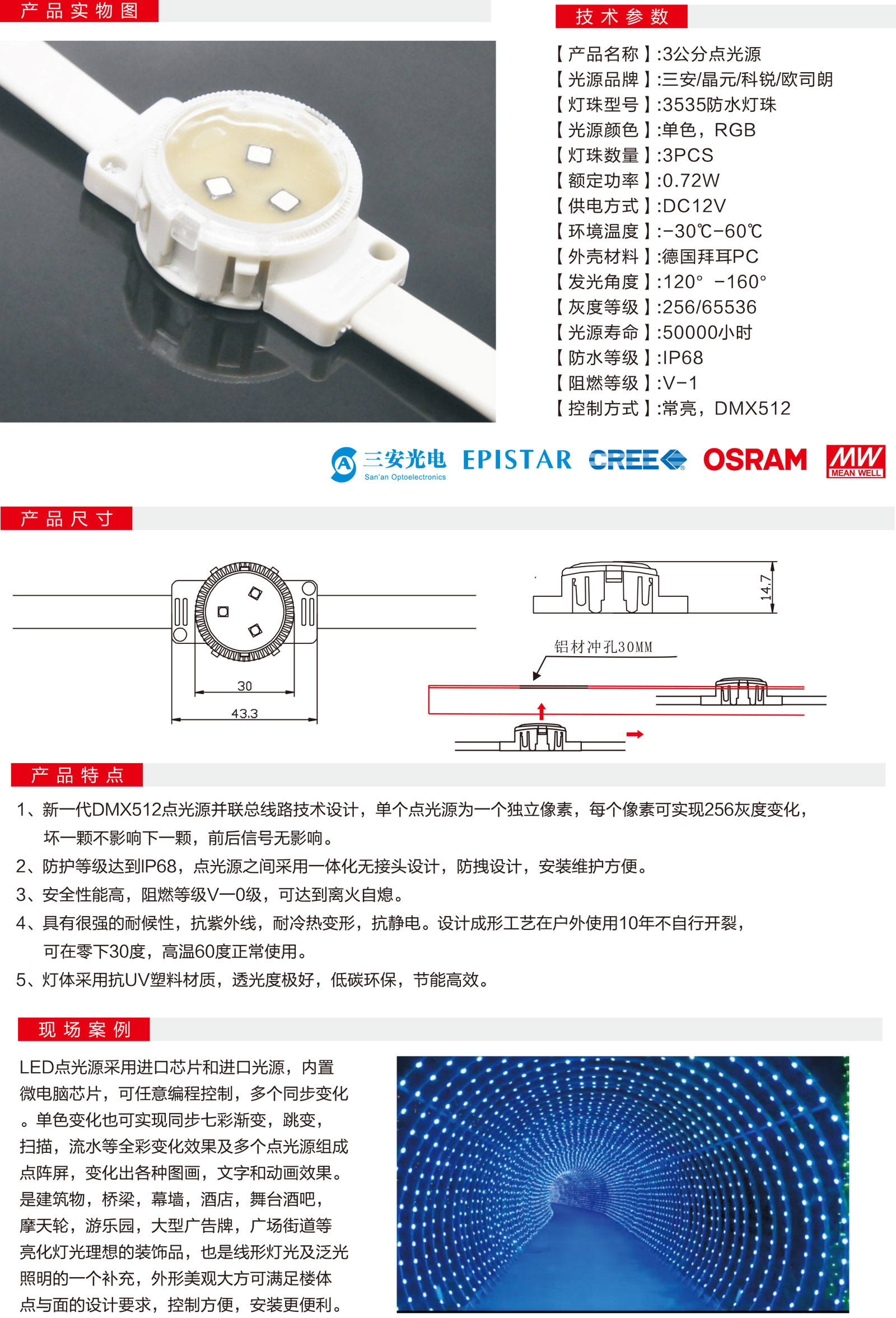 产品实物图

技术参数

【产品名称】:3公分点光源
【光源品牌】:三安/晶元/科锐/欧司朗
【灯珠型号】:3535防水灯珠
【光源颜色】:单色，RGB
【灯珠数量】:3PCS
【额定功率】:0.72W
【供电方式】:DC12V
【环境温度】:-30℃-60℃
【外壳材料】:德国拜耳PC
【发光角度】:120° -160°
【灰度等级】:256/65536
【光源寿命】:50000小时
【防水等级】:IP68
【阻燃等级】:V-1
【控制方式】:常亮，DMX512

三安光电 San'an Optoelectronics EPISTAR CREE OSRAM MW MEAN WELL

产品尺寸

30
43.3
14.7
铝材冲孔30MM

产品特点

1、新一代DMX512点光源并联总线路技术设计，单个点光源为一个独立像素，每个像素可实现256灰度变化，坏一颗不影响下一颗，前后信号无影响。
2、防护等级达到IP68，点光源之间采用一体化无接头设计，防拽设计，安装维护方便。
3、安全性能高，阻燃等级V一0级，可达到离火自熄。
4、具有很强的耐候性，抗紫外线，耐冷热变形，抗静电。设计成形工艺在户外使用10年不自行开裂，可在零下30度，高温60度正常使用。
5、灯体采用抗UV塑料材质，透光度极好，低碳环保，节能高效。

现场案例

LED点光源采用进口芯片和进口光源，内置微电脑芯片，可任意编程控制，多个同步变化。单色变化也可实现同步七彩渐变，跳变，扫描，流水等全彩变化效果及多个点光源组成点阵屏，变化出各种图画，文字和动画效果。是建筑物，桥梁，幕墙，酒店，舞台酒吧，摩天轮，游乐园，大型广告牌，广场街道等亮化灯光理想的装饰品，也是线形灯光及泛光照明的一个补充，外形美观大方可满足楼体点与面的设计要求，控制方便，安装更便利。